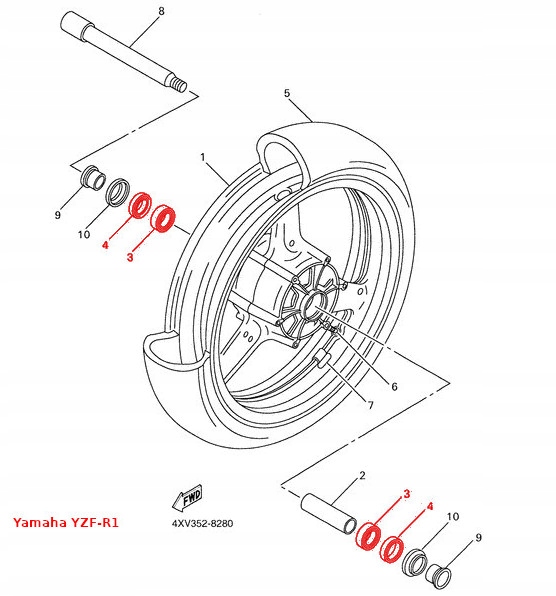 8

5

1

9

10

4

3

6

7

2

3

4

10

9

FWD

4XV352-8280

Yamaha YZF-R1